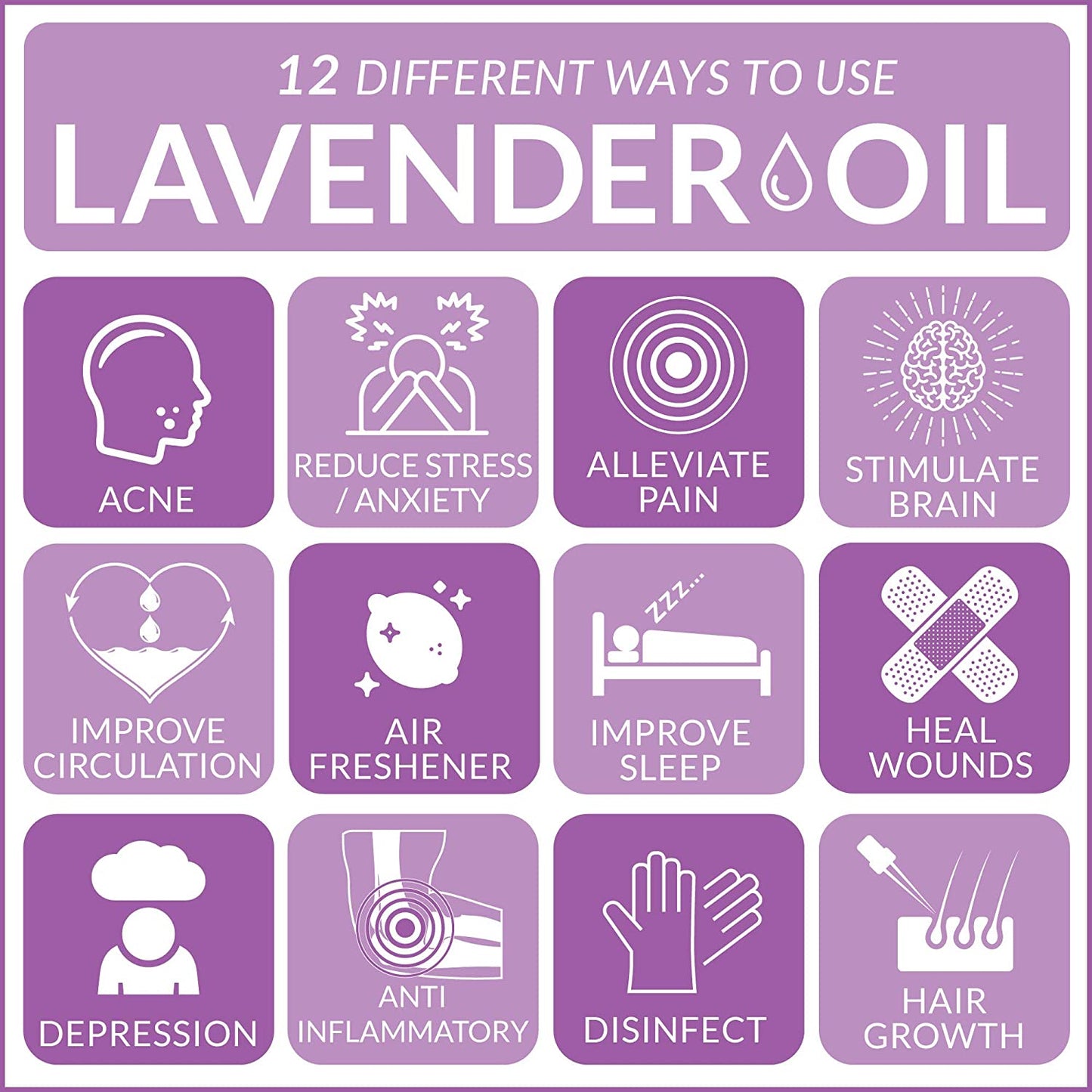 12 DIFFERENT WAYS TO USE

LAVENDER OIL

ACNE

REDUCE STRESS / ANXIETY

ALLEVIATE PAIN

STIMULATE BRAIN

IMPROVE CIRCULATION

AIR FRESHENER

ZZZ...

IMPROVE SLEEP

HEAL WOUNDS

DEPRESSION

ANTI INFLAMMATORY

DISINFECT

HAIR GROWTH