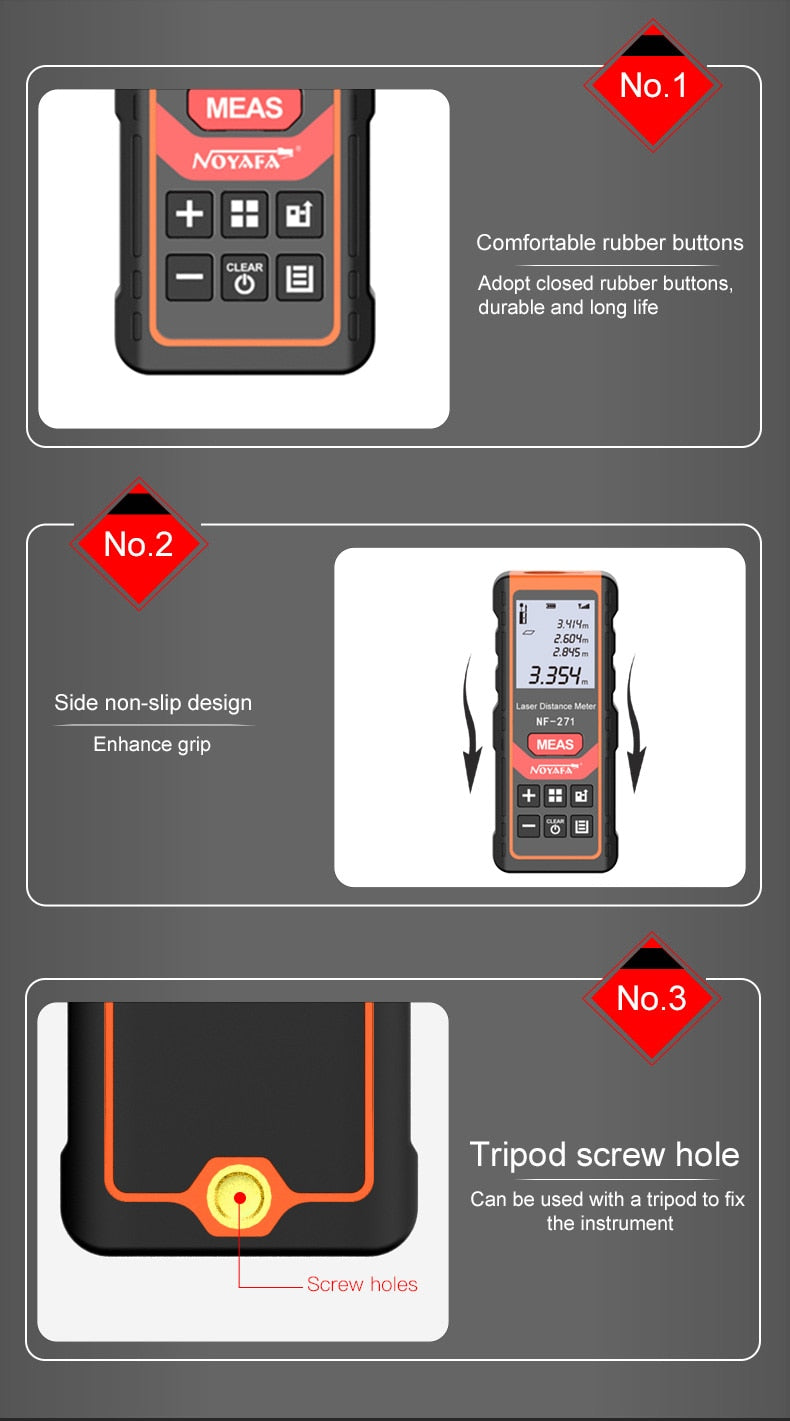 No.1

MEAS
NOYAFA
CLEAR

Comfortable rubber buttons
Adopt closed rubber buttons, durable and long life

No.2

Side non-slip design
Enhance grip

3.414m
2.604m
2.845m
3.354m
Laser Distance Meter
NF-271
MEAS
NOYAFA
CLEAR

No.3

Tripod screw hole
Can be used with a tripod to fix the instrument

Screw holes