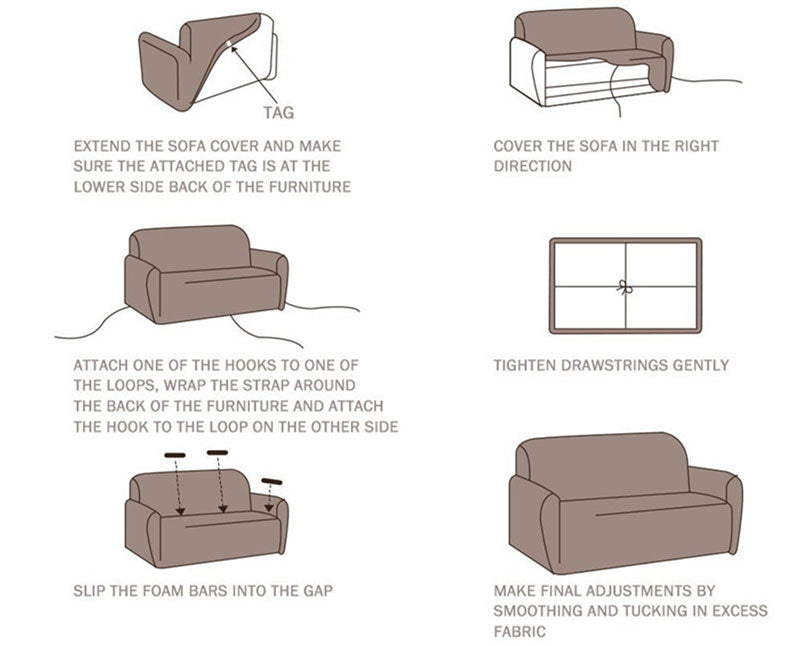 TAG

EXTEND THE SOFA COVER AND MAKE SURE THE ATTACHED TAG IS AT THE LOWER SIDE BACK OF THE FURNITURE

COVER THE SOFA IN THE RIGHT DIRECTION

ATTACH ONE OF THE HOOKS TO ONE OF THE LOOPS, WRAP THE STRAP AROUND THE BACK OF THE FURNITURE AND ATTACH THE HOOK TO THE LOOP ON THE OTHER SIDE

TIGHTEN DRAWSTRINGS GENTLY

SLIP THE FOAM BARS INTO THE GAP

MAKE FINAL ADJUSTMENTS BY SMOOTHING AND TUCKING IN EXCESS FABRIC