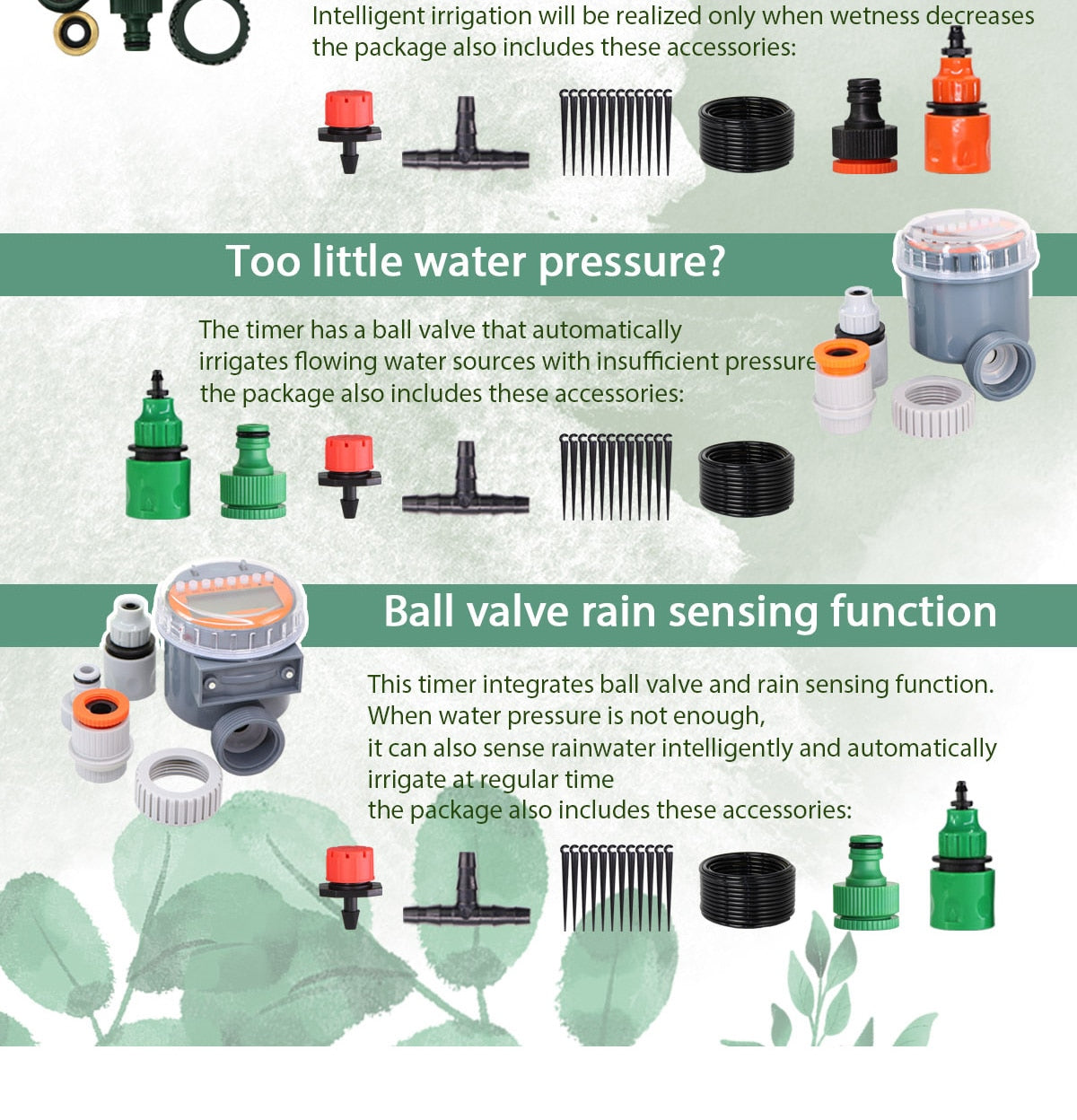 Intelligent irrigation will be realized only when wetness decreases
the package also includes these accessories:

Too little water pressure?

The timer has a ball valve that automatically irrigates flowing water sources with insufficient pressure
the package also includes these accessories:

Ball valve rain sensing function

This timer integrates ball valve and rain sensing function.
When water pressure is not enough,
it can also sense rainwater intelligently and automatically irrigate at regular time
the package also includes these accessories: