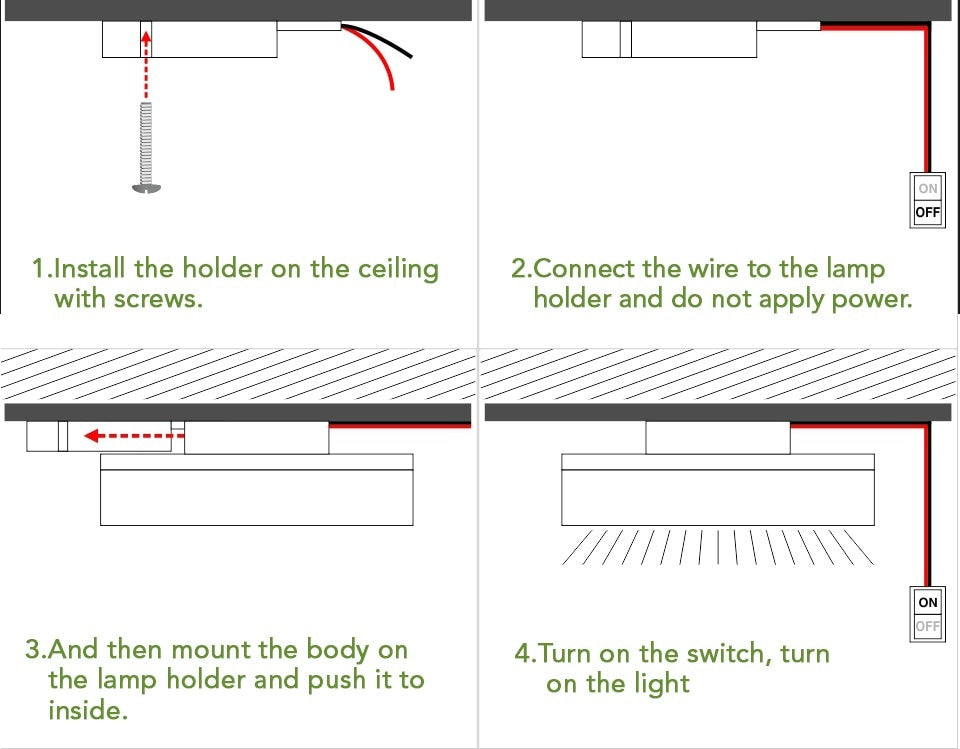 1.Install the holder on the ceiling with screws.

ON
OFF

2.Connect the wire to the lamp holder and do not apply power.

3.And then mount the body on the lamp holder and push it to inside.

ON
OFF

4.Turn on the switch, turn on the light