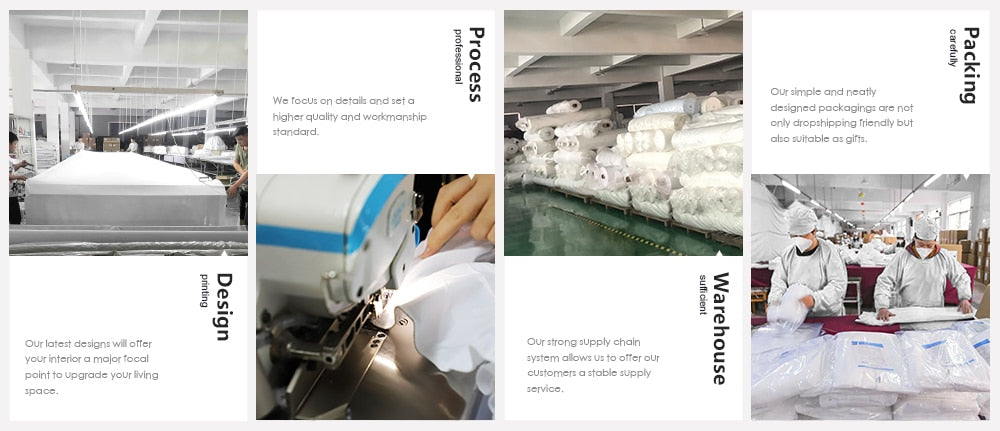 Design
printing

Our latest designs will offer your interior a major focal point to upgrade your living space.

Process
professional

We focus on details and set a higher quality and workmanship standard.

Warehouse
sufficient

Our strong supply chain system allows us to offer our customers a stable supply service.

Packing
carefully

Our simple and neatly designed packagings are not only dropshipping friendly but also suitable as gifts.