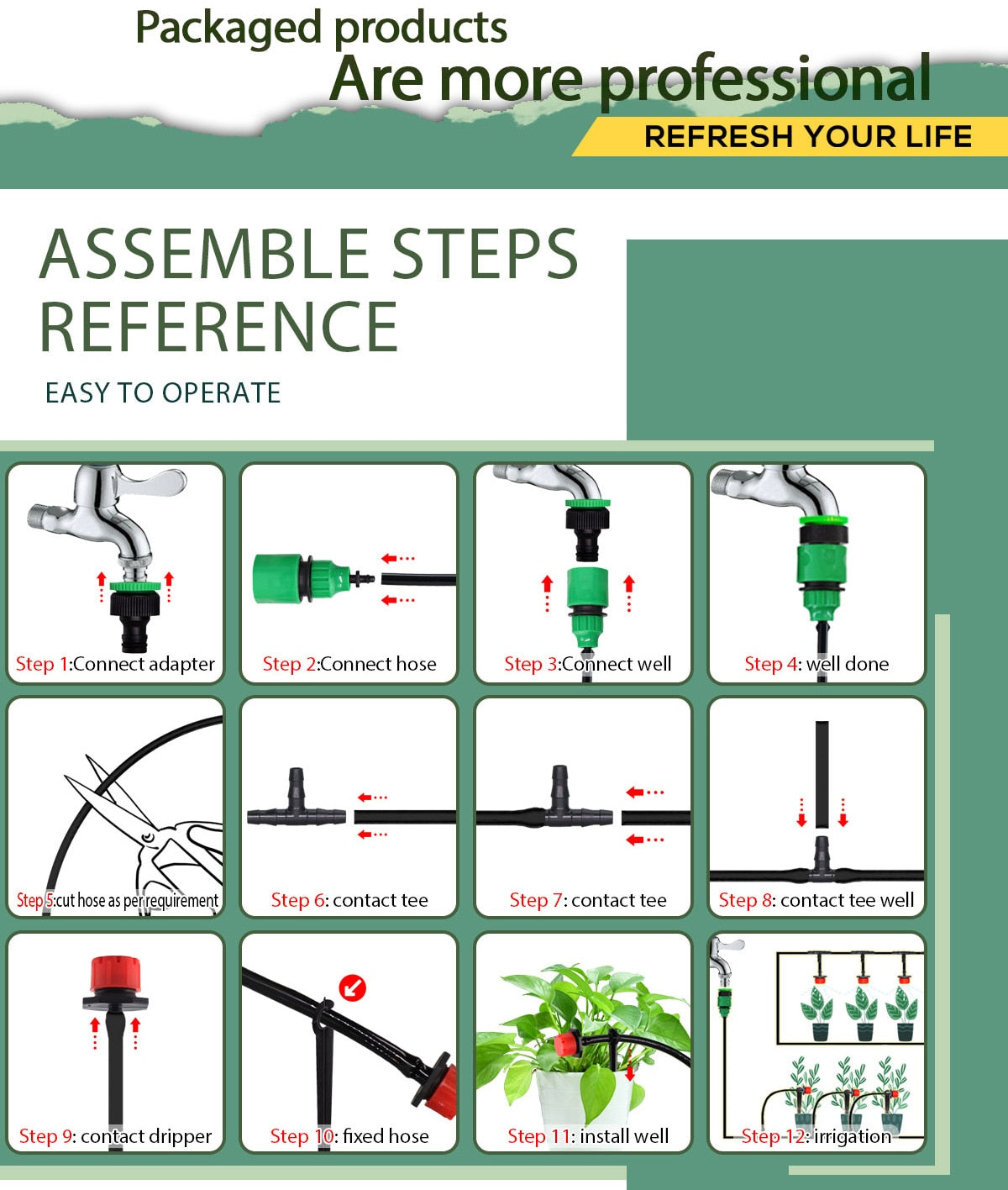 Packaged products
Are more professional
REFRESH YOUR LIFE

ASSEMBLE STEPS REFERENCE

EASY TO OPERATE

Step 1:Connect adapter

Step 2:Connect hose

Step 3:Connect well

Step 4: well done

Step 5:cut hose as per requirement

Step 6: contact tee

Step 7: contact tee

Step 8: contact tee well

Step 9: contact dripper

Step 10: fixed hose

Step 11: install well

Step 12: irrigation