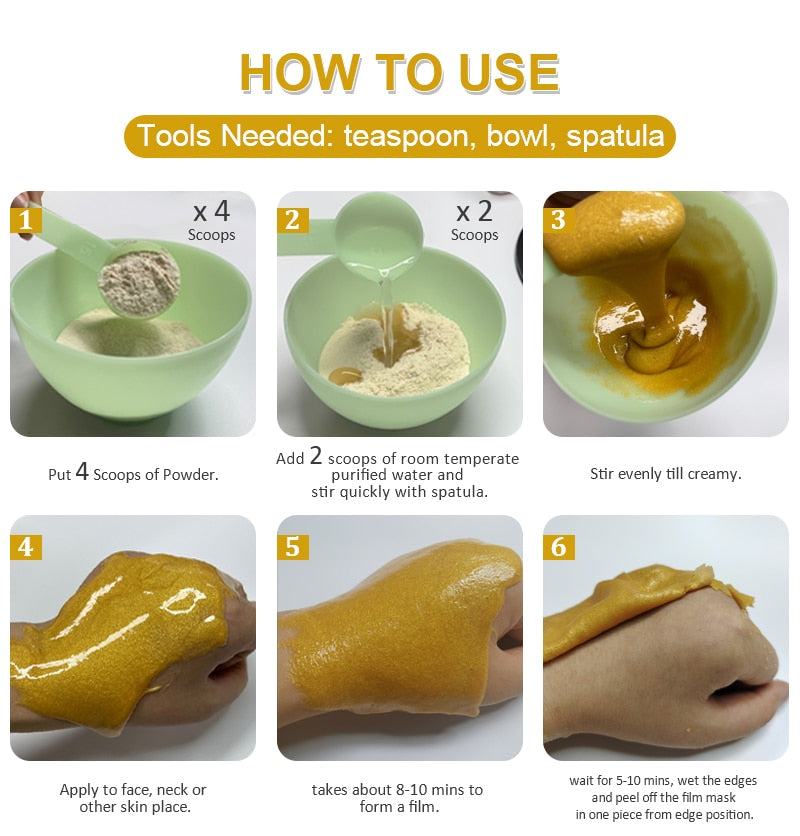 HOW TO USE

Tools Needed: teaspoon, bowl, spatula

1
x 4
Scoops

Put 4 Scoops of Powder.

2
x 2
Scoops

Add 2 scoops of room temperate purified water and stir quickly with spatula.

3

Stir evenly till creamy.

4

Apply to face, neck or other skin place.

5

takes about 8-10 mins to form a film.

6

wait for 5-10 mins, wet the edges and peel off the film mask in one piece from edge position.