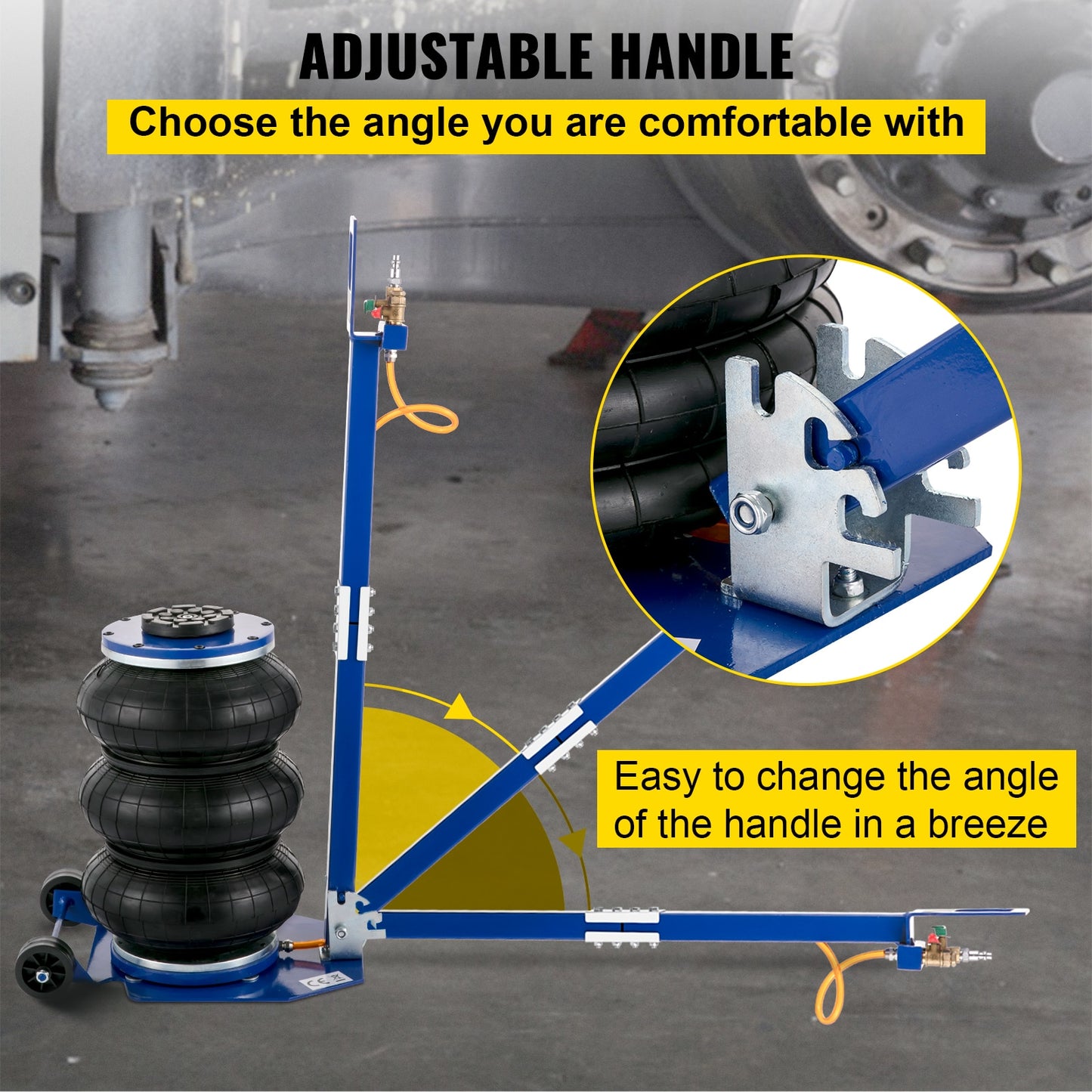 ADJUSTABLE HANDLE

Choose the angle you are comfortable with

Easy to change the angle of the handle in a breeze

CE