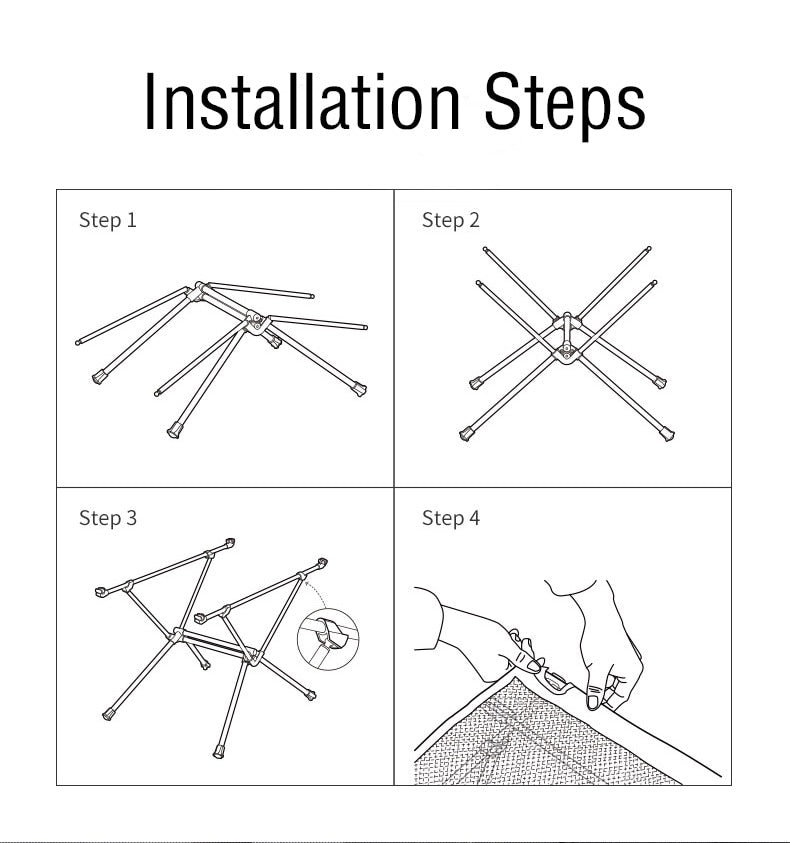 Installation Steps

Step 1

Step 2

Step 3

Step 4