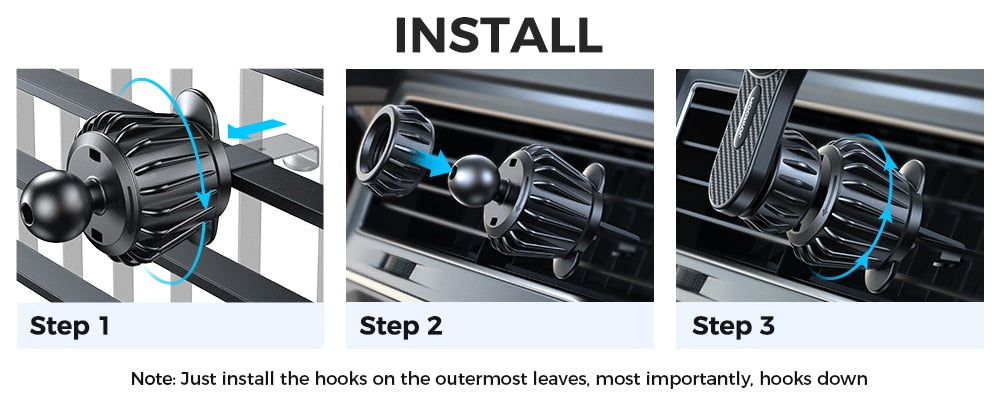 INSTALL

Step 1

Step 2

Step 3

Note: Just install the hooks on the outermost leaves, most importantly, hooks down