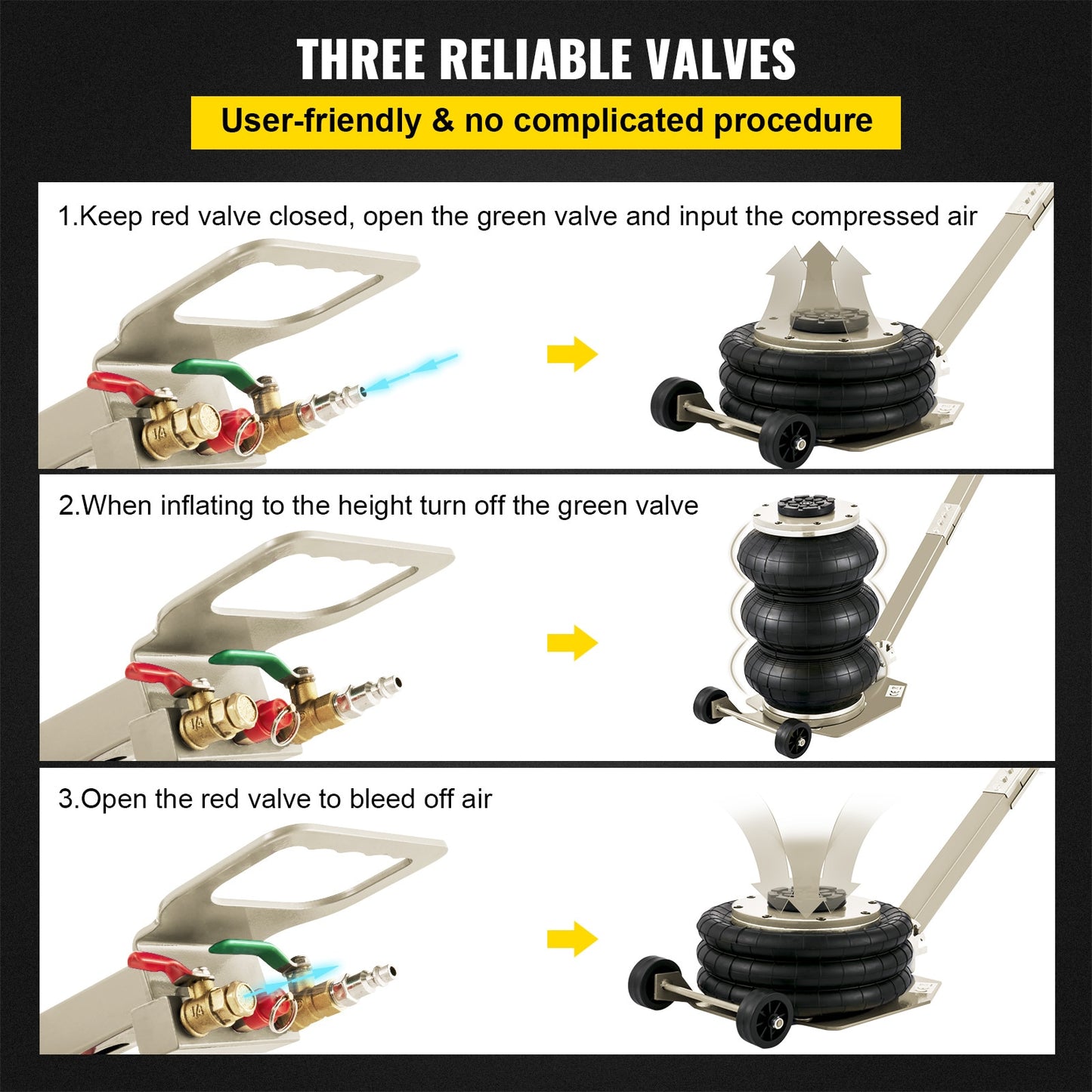 THREE RELIABLE VALVES

User-friendly & no complicated procedure

1.Keep red valve closed, open the green valve and input the compressed air

1/4

2.When inflating to the height turn off the green valve

1/4

3.Open the red valve to bleed off air

1/4