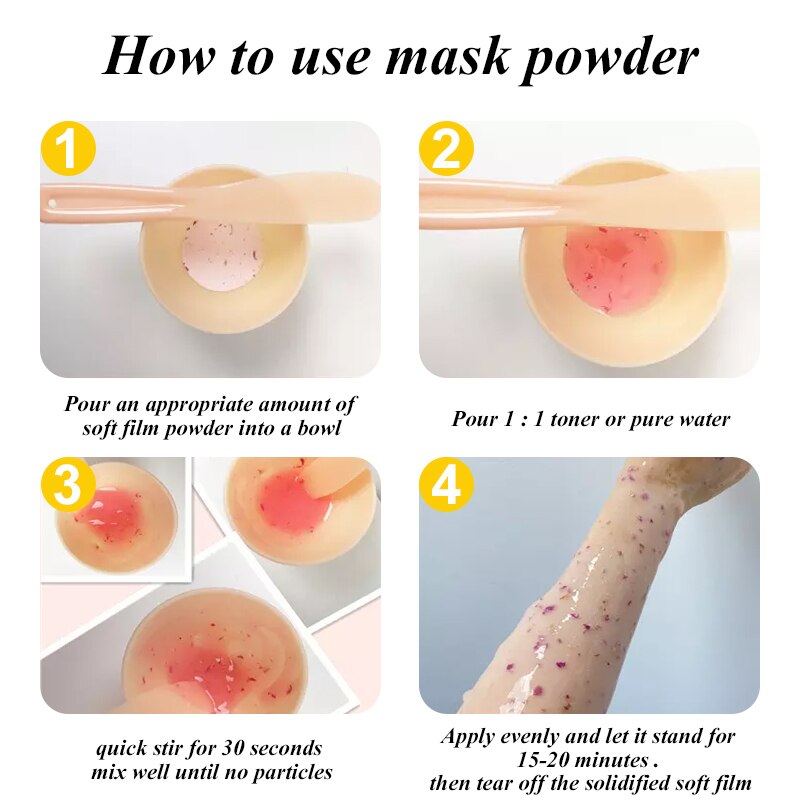 How to use mask powder

1

Pour an appropriate amount of soft film powder into a bowl

2

Pour 1 : 1 toner or pure water

3

quick stir for 30 seconds
mix well until no particles

4

Apply evenly and let it stand for 15-20 minutes .
then tear off the solidified soft film