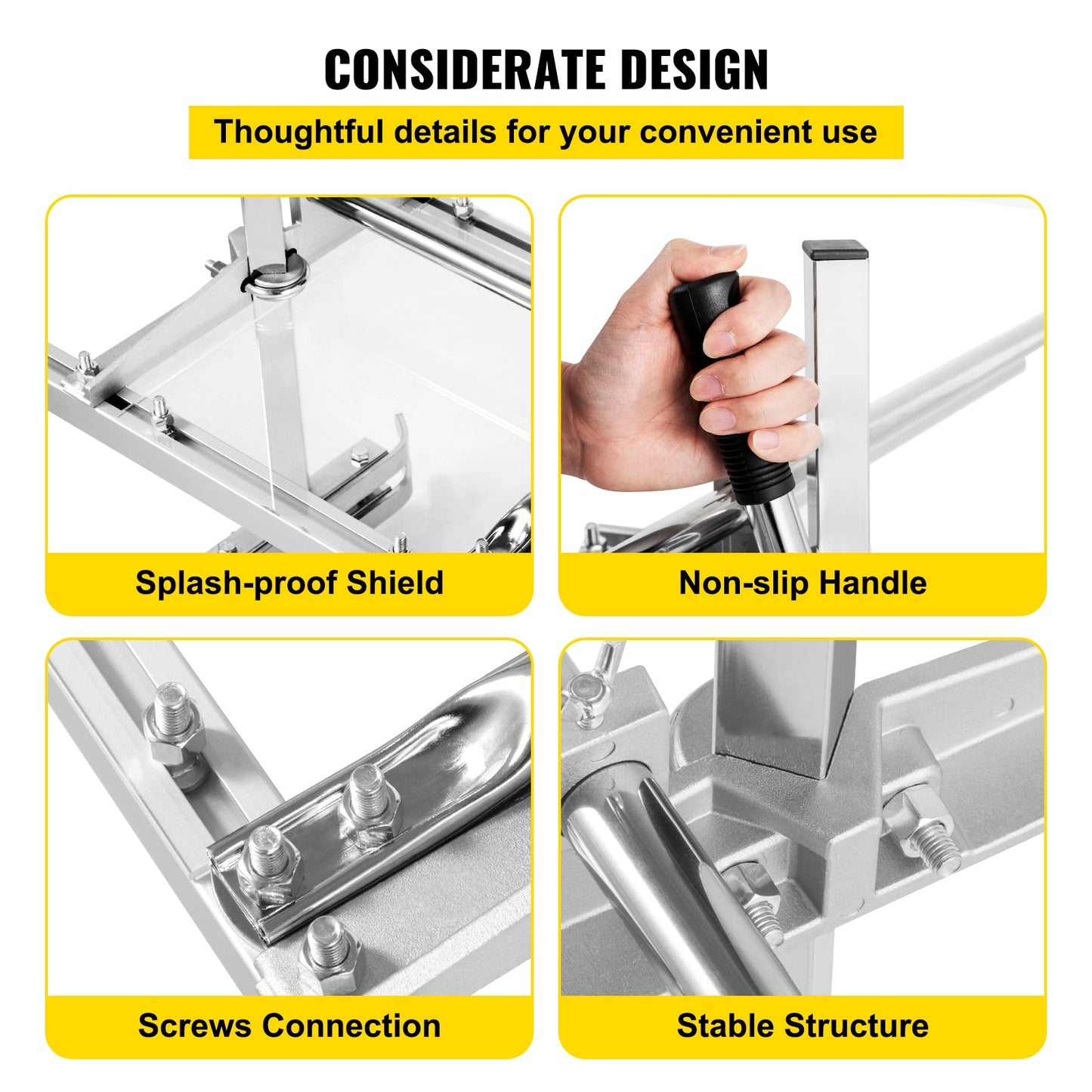 CONSIDERATE DESIGN

Thoughtful details for your convenient use

Splash-proof Shield

Non-slip Handle

Screws Connection

Stable Structure