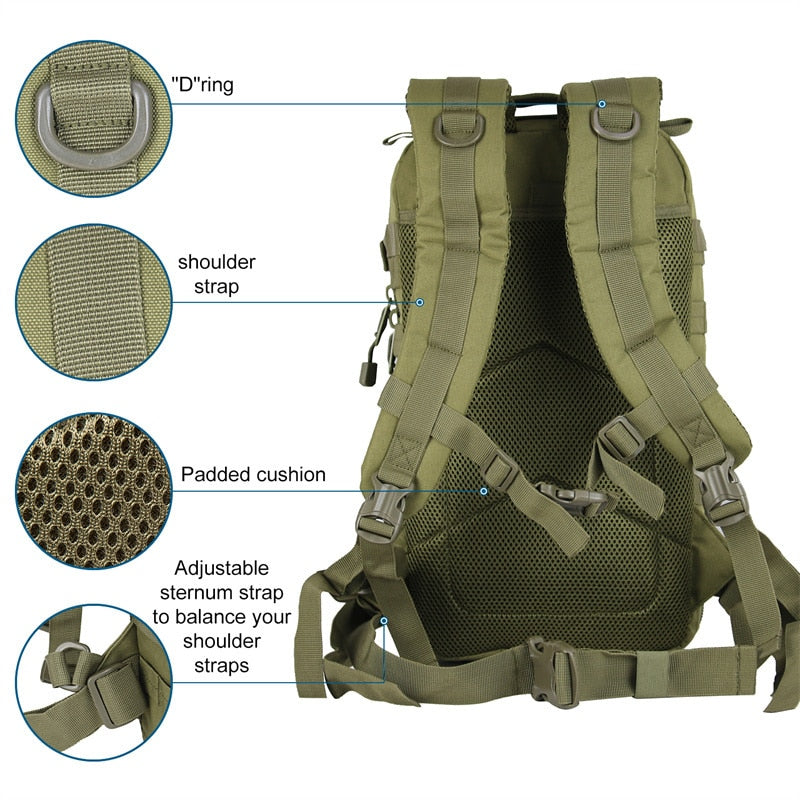 "D"ring

shoulder strap

Padded cushion

Adjustable sternum strap to balance your shoulder straps