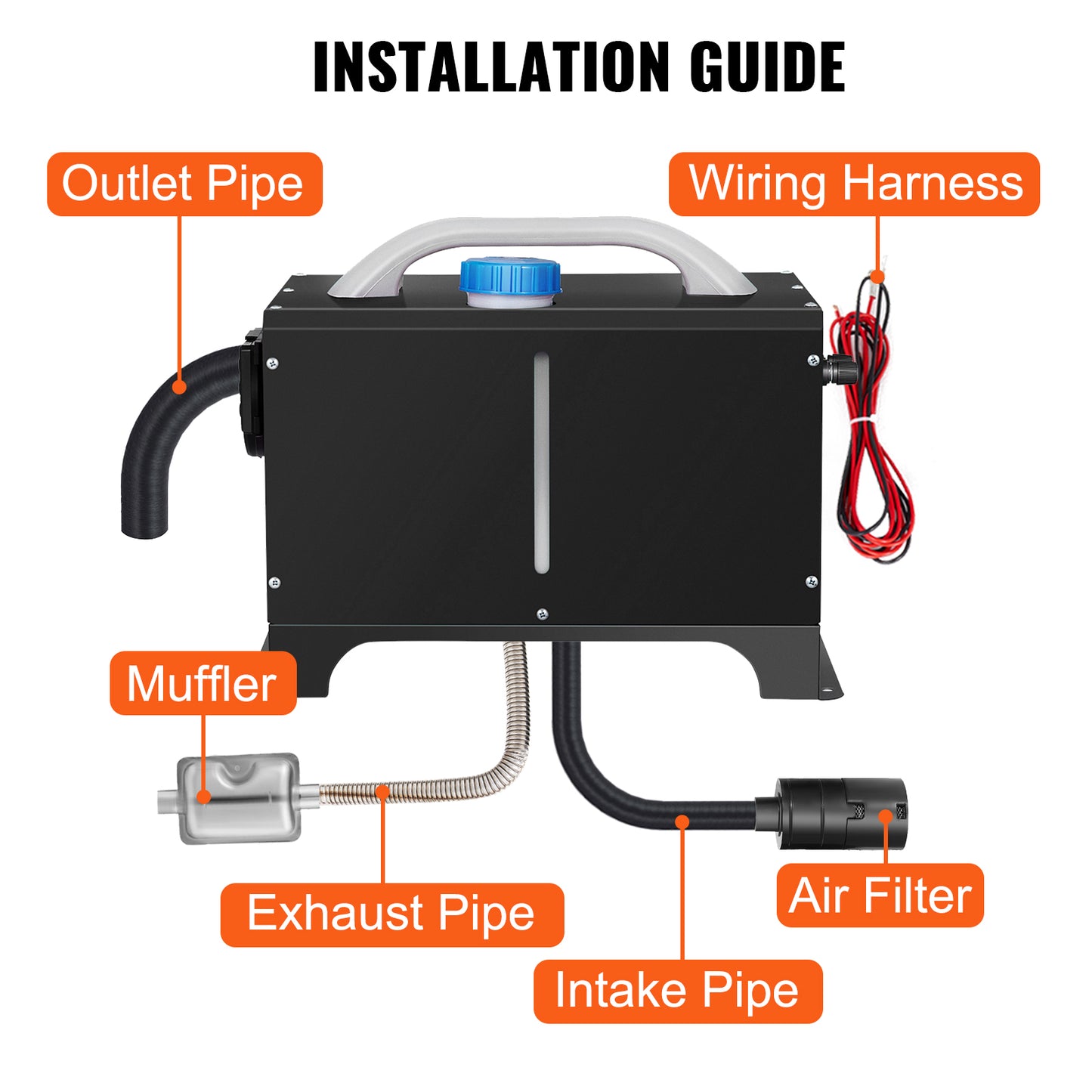 INSTALLATION GUIDE

Outlet Pipe

Wiring Harness

Muffler

Exhaust Pipe

Air Filter

Intake Pipe