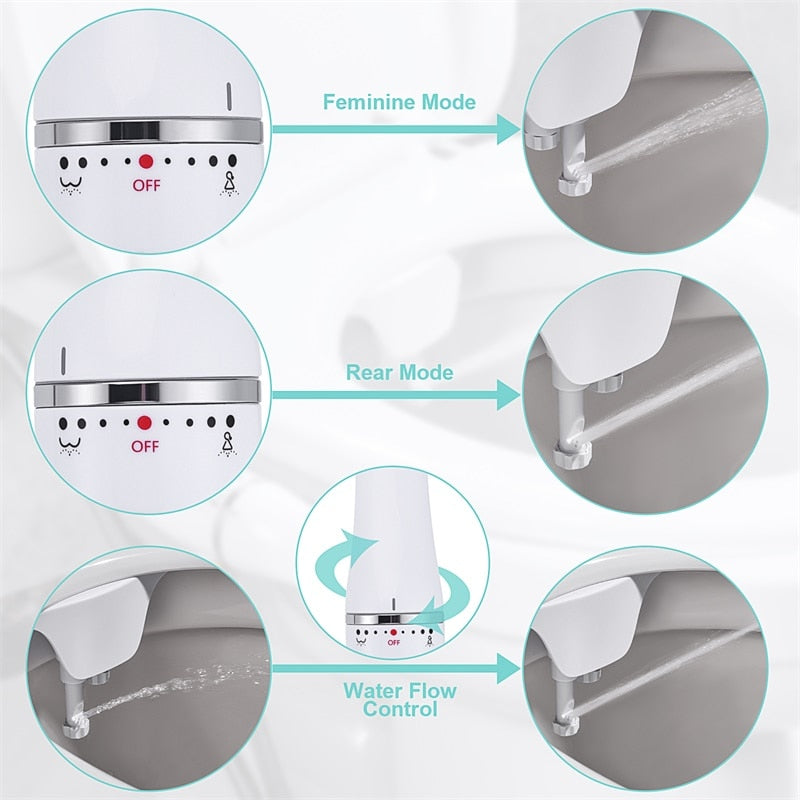 OFF

Feminine Mode

OFF

Rear Mode

OFF

Water Flow Control