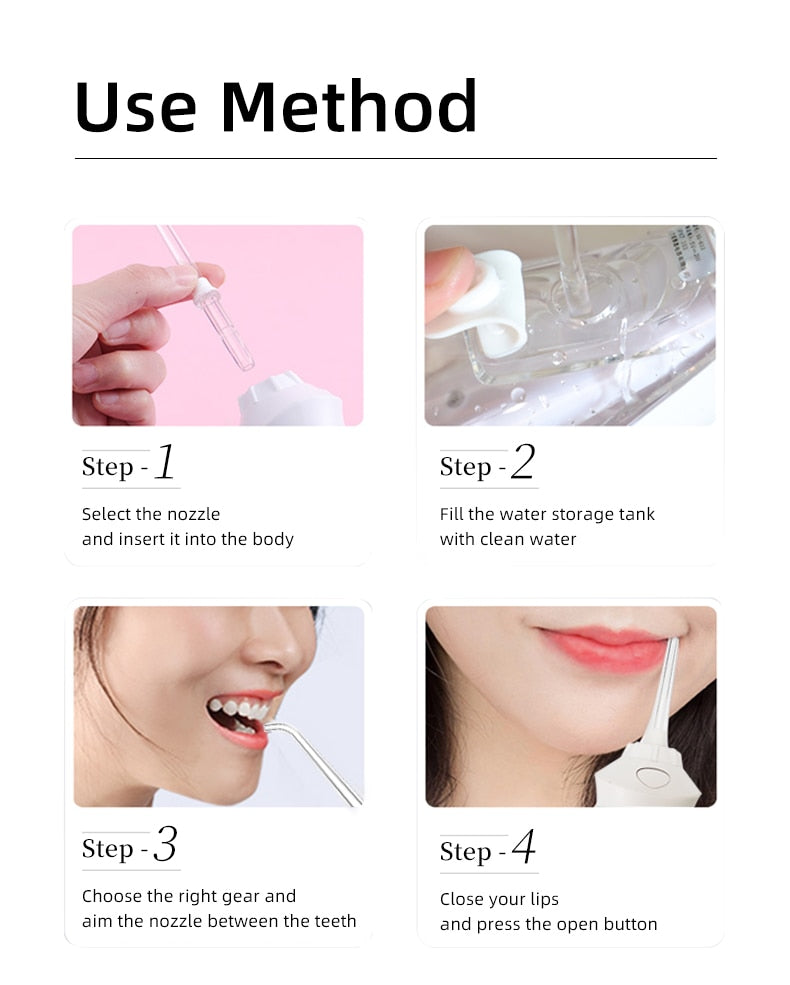 Use Method

Step - 1

Select the nozzle and insert it into the body

Step - 2

Fill the water storage tank with clean water

Step - 3

Choose the right gear and aim the nozzle between the teeth

Step - 4

Close your lips and press the open button