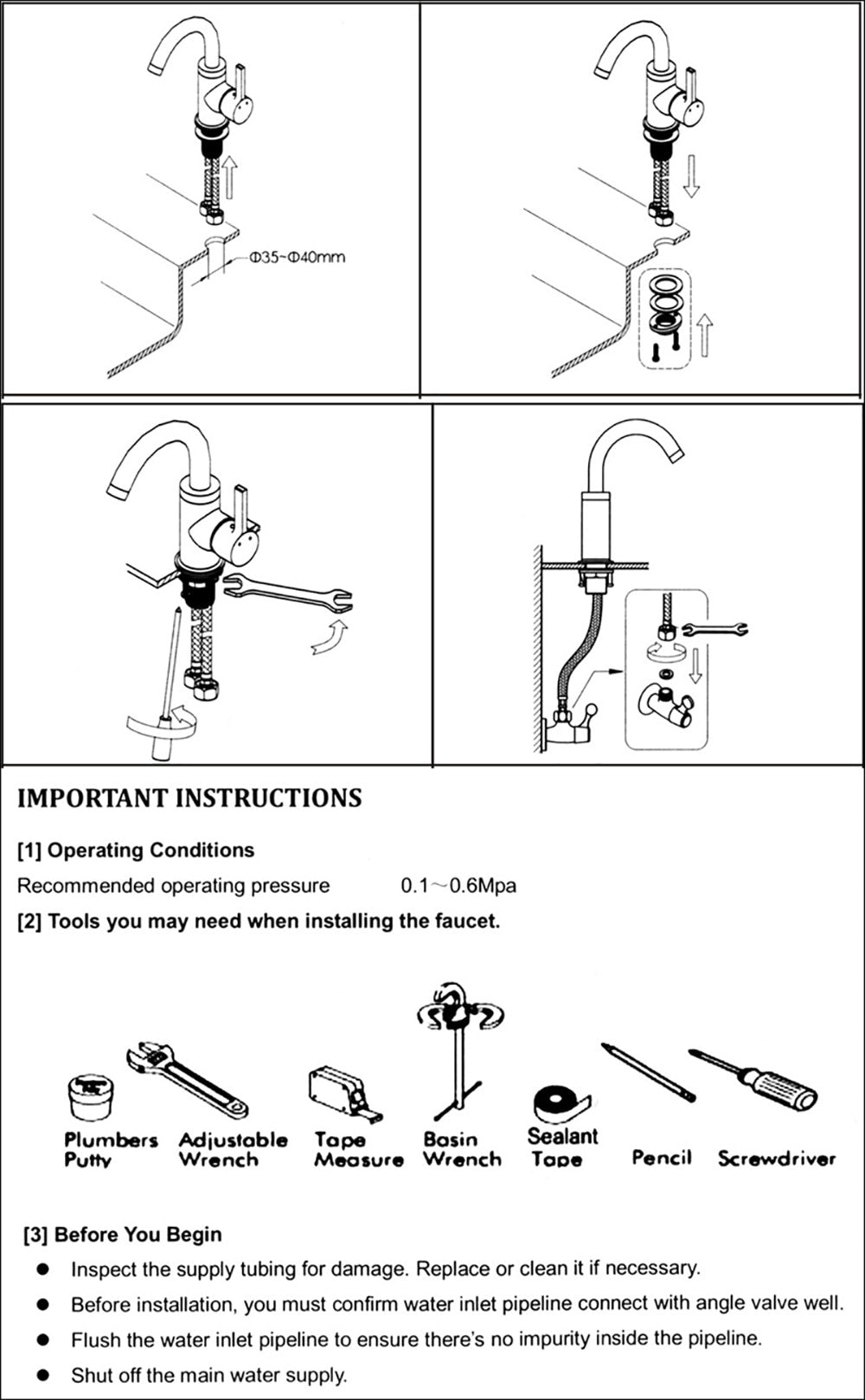 Φ35~Φ40mm

IMPORTANT INSTRUCTIONS

[1] Operating Conditions

Recommended operating pressure 0.1～0.6Mpa

[2] Tools you may need when installing the faucet.

Plumbers Putty
Adjustable Wrench
Tape Measure
Basin Wrench
Sealant Tape
Pencil
Screwdriver

[3] Before You Begin

● Inspect the supply tubing for damage. Replace or clean it if necessary.
● Before installation, you must confirm water inlet pipeline connect with angle valve well.
● Flush the water inlet pipeline to ensure there's no impurity inside the pipeline.
● Shut off the main water supply.