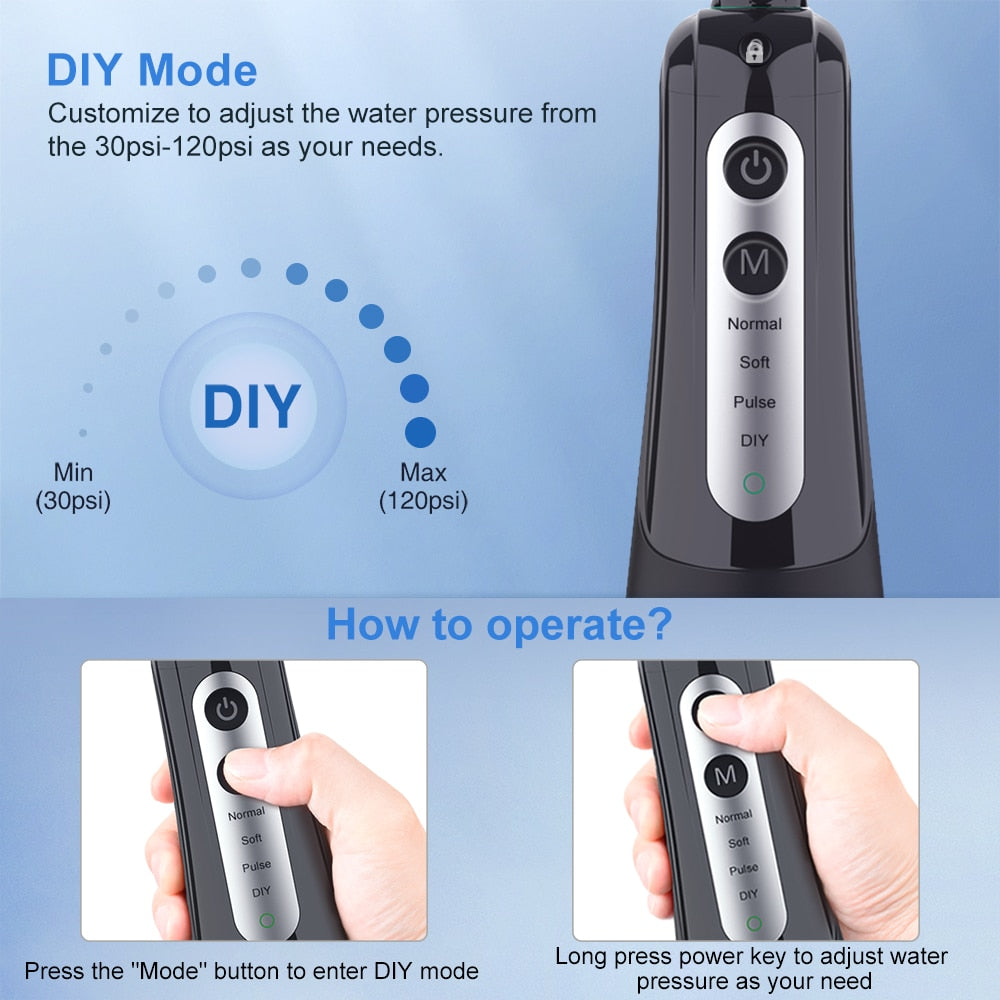 DIY Mode
Customize to adjust the water pressure from the 30psi-120psi as your needs.

DIY

Min
(30psi)

Max
(120psi)

M
Normal
Soft
Pulse
DIY

How to operate?

Normal
Soft
Pulse
DIY

Press the "Mode" button to enter DIY mode

M
Normal
Soft
Pulse
DIY

Long press power key to adjust water pressure as your need