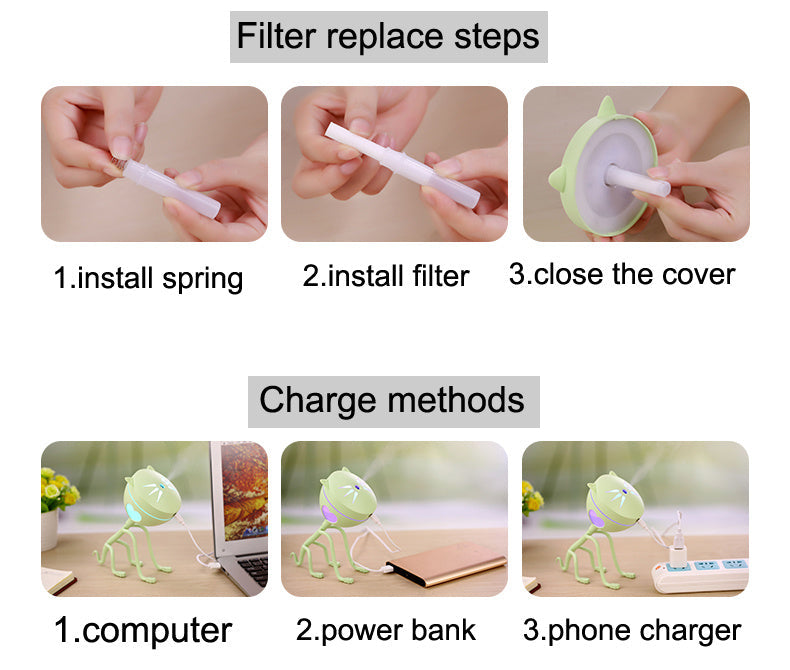 Filter replace steps

1.install spring

2.install filter

3.close the cover

Charge methods

1.computer

2.power bank

3.phone charger