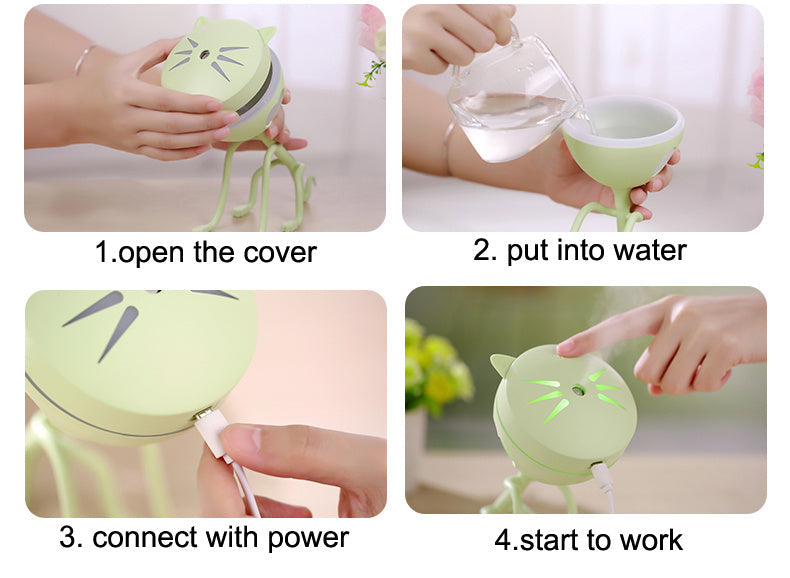 1.open the cover

2. put into water

3. connect with power

4.start to work