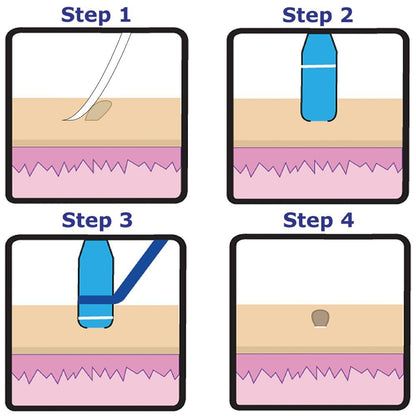 Step 1

Step 2

Step 3

Step 4