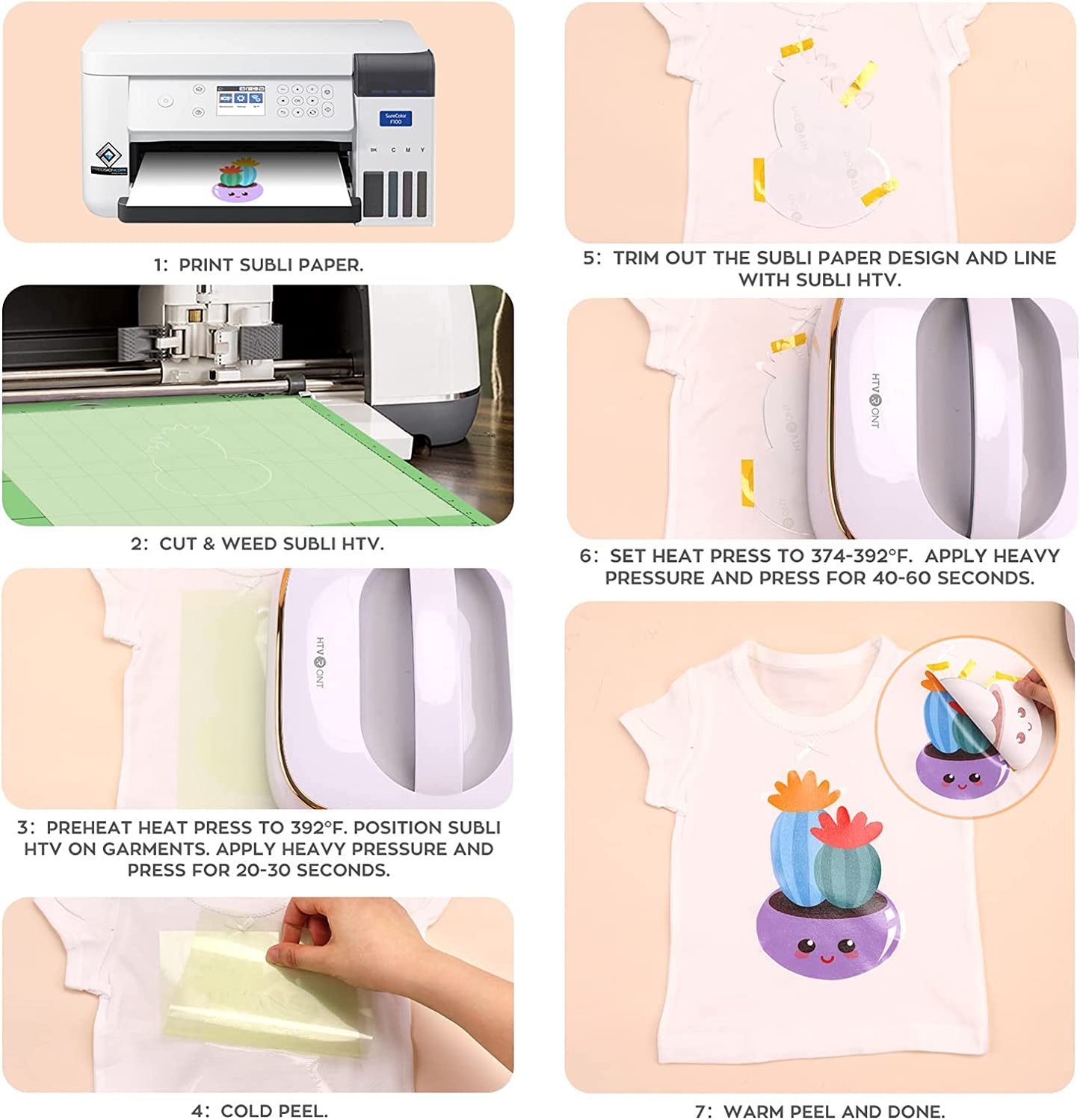 SureColor F100

BK C M Y

1: PRINT SUBLI PAPER.

2: CUT & WEED SUBLI HTV.

HTVRONT

3: PREHEAT HEAT PRESS TO 392°F. POSITION SUBLI HTV ON GARMENTS. APPLY HEAVY PRESSURE AND PRESS FOR 20-30 SECONDS.

4: COLD PEEL.

5: TRIM OUT THE SUBLI PAPER DESIGN AND LINE WITH SUBLI HTV.

HTVRONT

6: SET HEAT PRESS TO 374-392°F. APPLY HEAVY PRESSURE AND PRESS FOR 40-60 SECONDS.

7: WARM PEEL AND DONE.