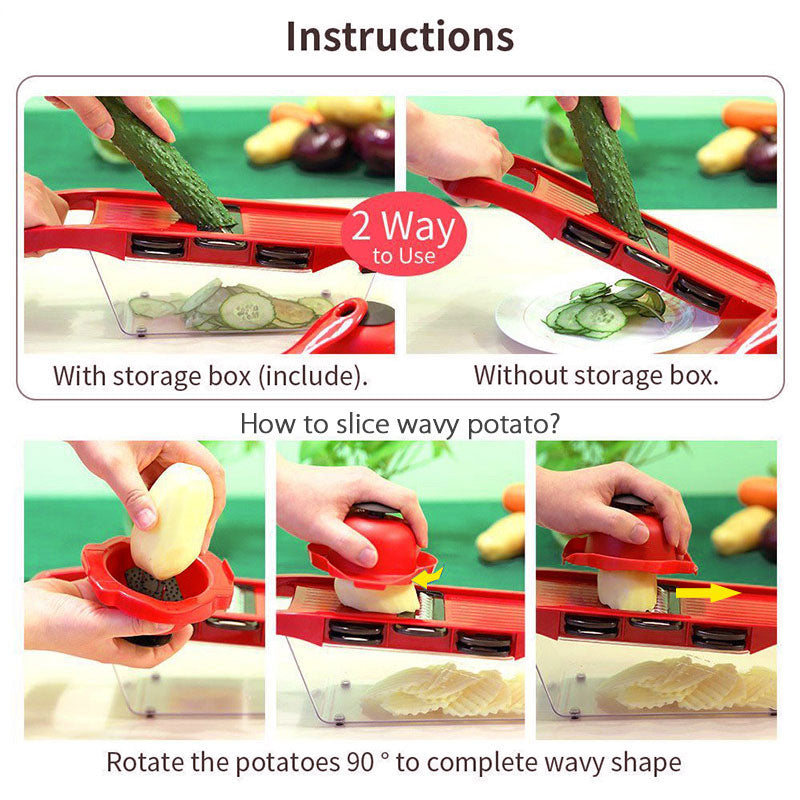 Instructions

2 Way to Use

With storage box (include).

Without storage box.

How to slice wavy potato?

Rotate the potatoes 90 ° to complete wavy shape