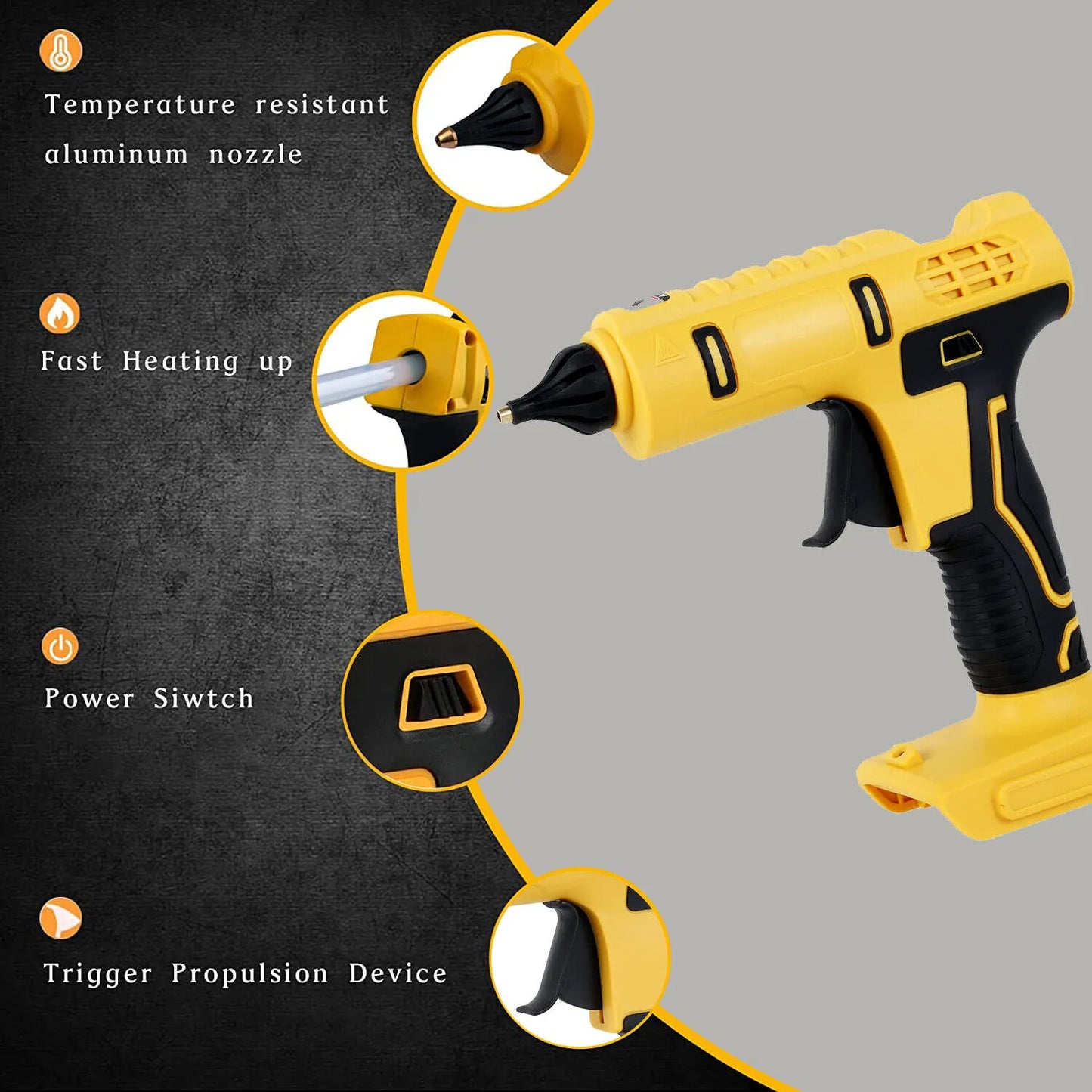 Temperature resistant aluminum nozzle

Fast Heating up

Power Siwtch

Trigger Propulsion Device