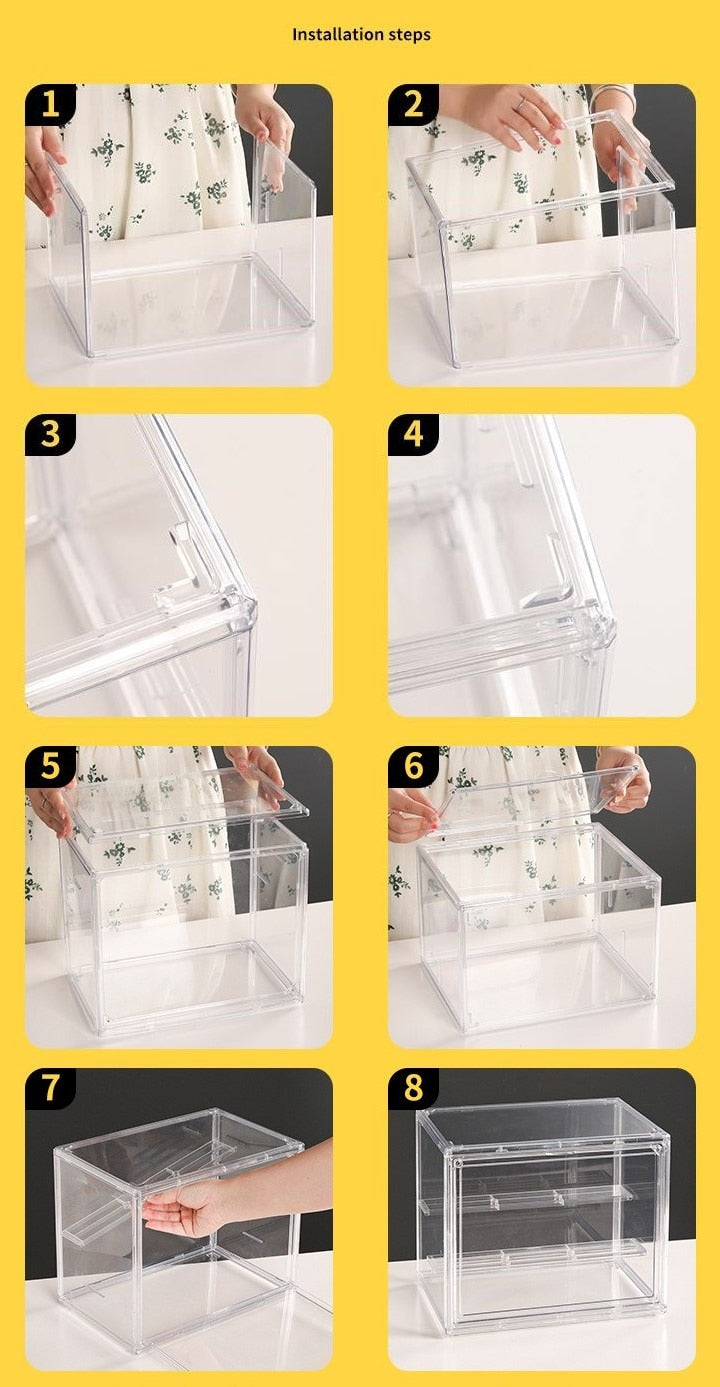 Installation steps

1

2

3

4

5

6

7

8